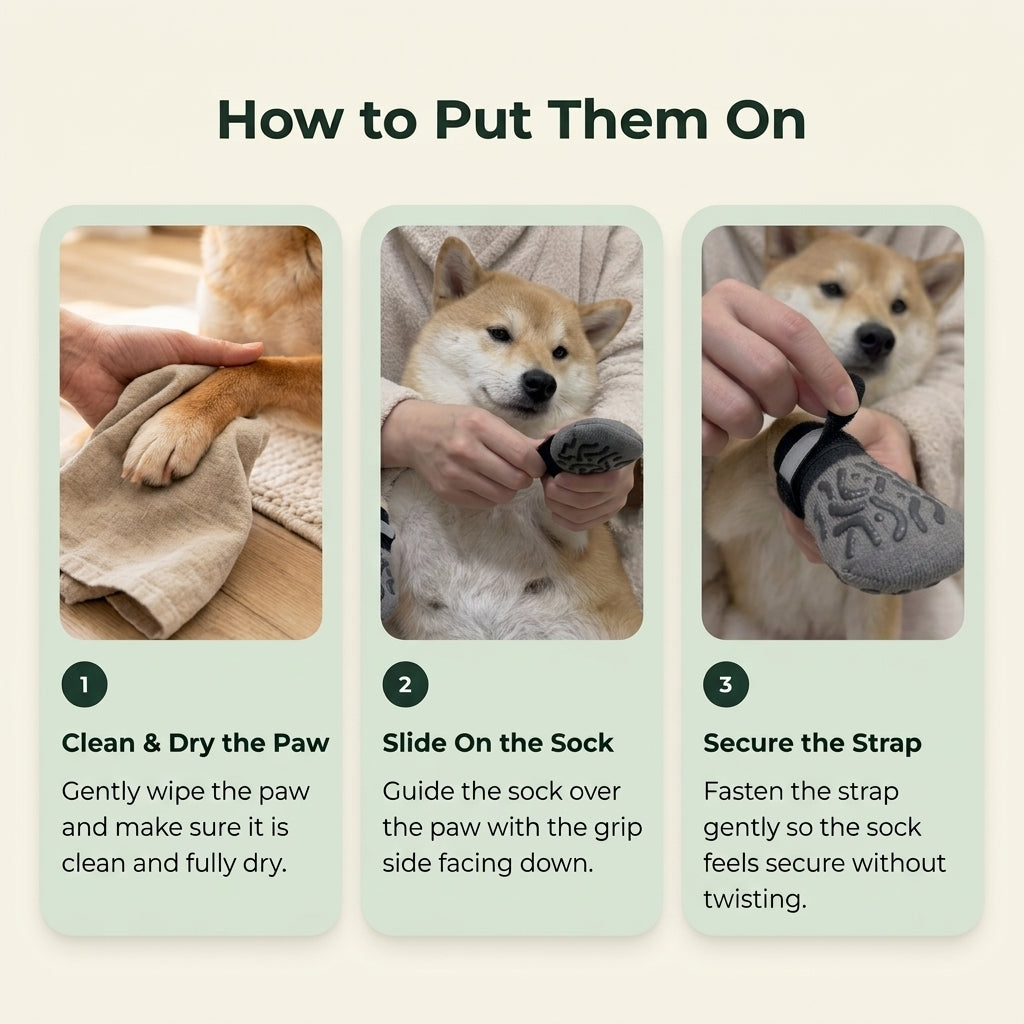 How to Put Them On

1

Clean & Dry the Paw

Gently wipe the paw and make sure it is clean and fully dry.

2

Slide On the Sock

Guide the sock over the paw with the grip side facing down.

3

Secure the Strap

Fasten the strap gently so the sock feels secure without twisting.